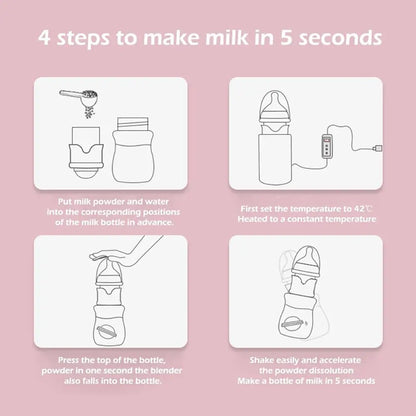 4 steps to make milk in 5 seconds

Put milk powder and water into the corresponding positions of the milk bottle in advance.

First set the temperature to 42℃ Heated to a constant temperature

Press the top of the bottle, powder in one second the blender also falls into the bottle.

Shake easily and accelerate the powder dissolution Make a bottle of milk in 5 seconds